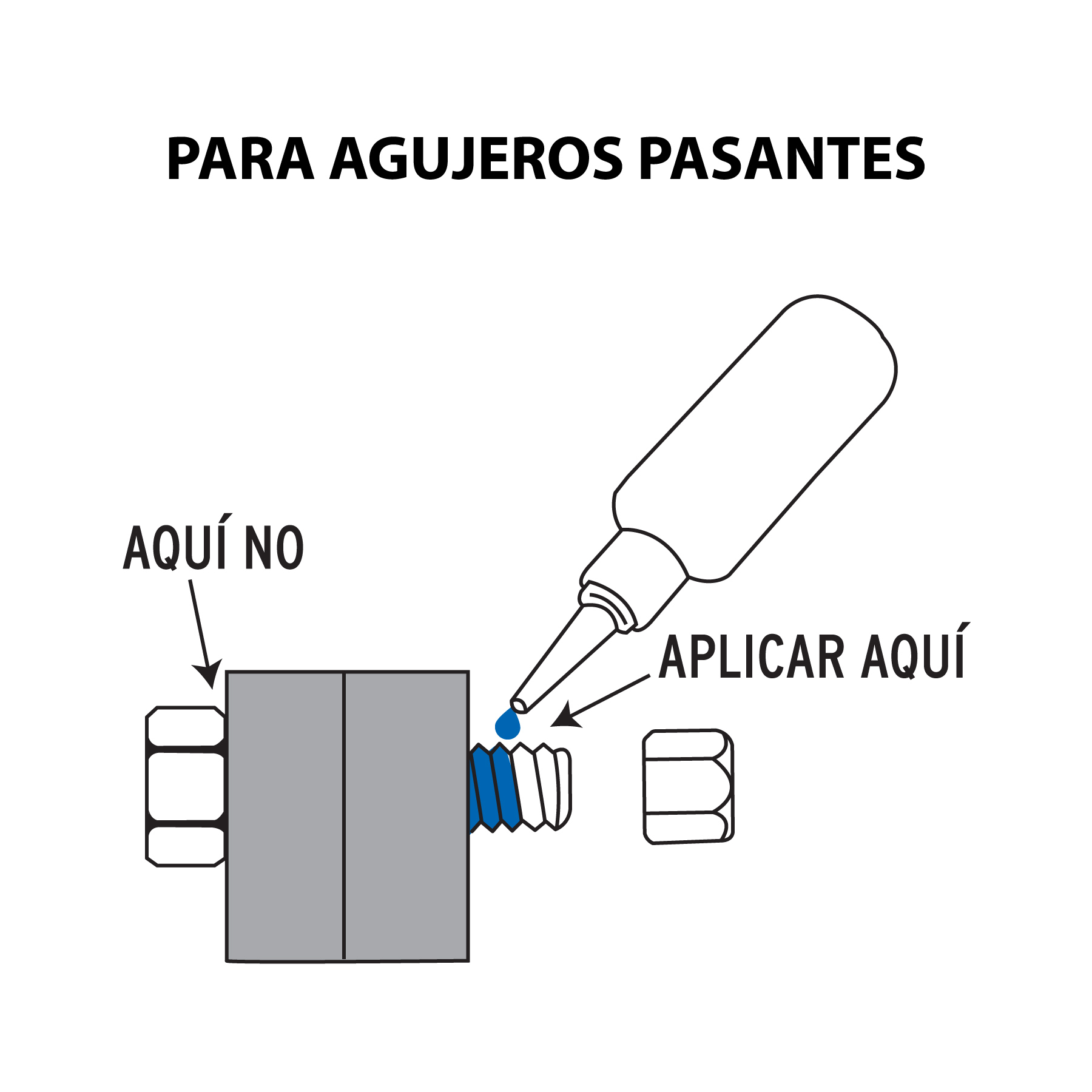 PARA AGUJEROS PASANTES

AQUÍ NO

APLICAR AQUÍ