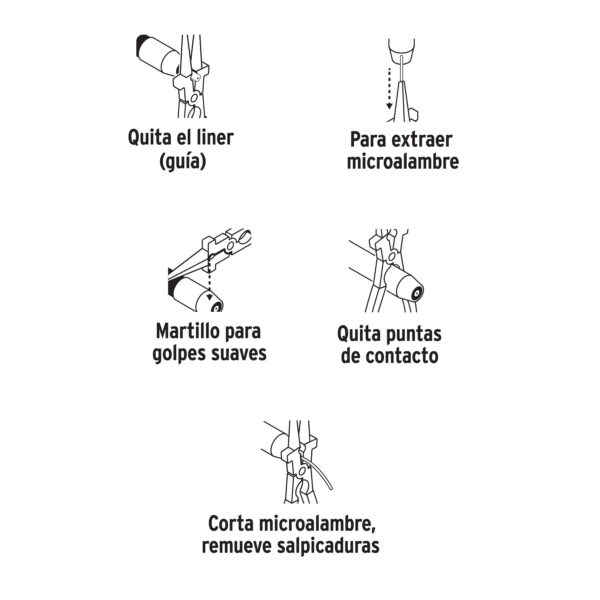 Quita el liner
(guía)

Para extraer
microalambre

Martillo para
golpes suaves

Quita puntas
de contacto

Corta microalambre,
remueve salpicaduras